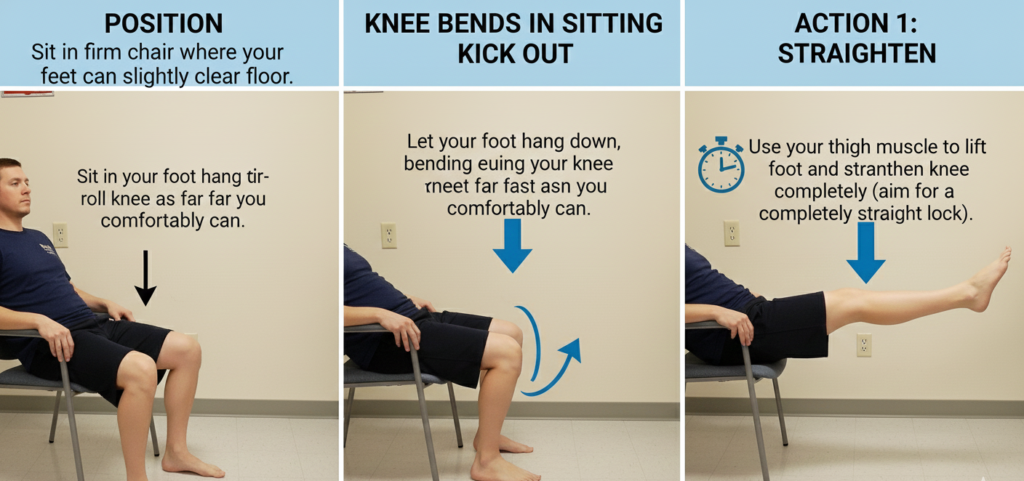 POSITION
Sit in firm chair where your feet can slightly clear floor.

Sit in your foot hang tir-roll knee as far far you comfortably can.

KNEE BENDS IN SITTING KICK OUT

Let your foot hang down, bending euing your knee rneet far fast asn you comfortably can.

ACTION 1: STRAIGHTEN

Use your thigh muscle to lift foot and stranthen knee completely (aim for a completely straight lock).